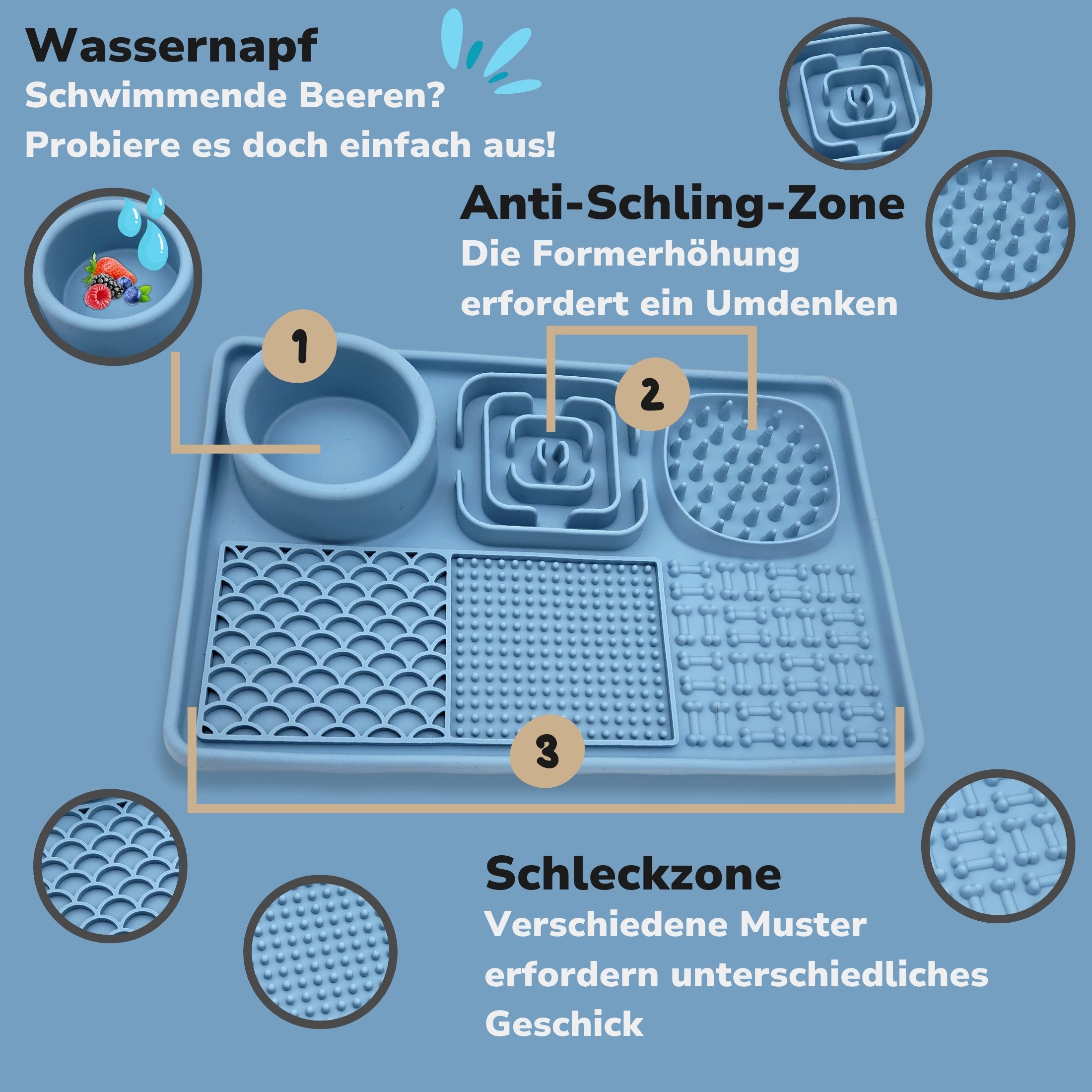 Wassernapf
Schwimmende Beeren? Probiere es doch einfach aus!

Anti-Schling-Zone
Die Formerhöhung erfordert ein Umdenken

1

2

3

Schleckzone
Verschiedene Muster erfordern unterschiedliches Geschick