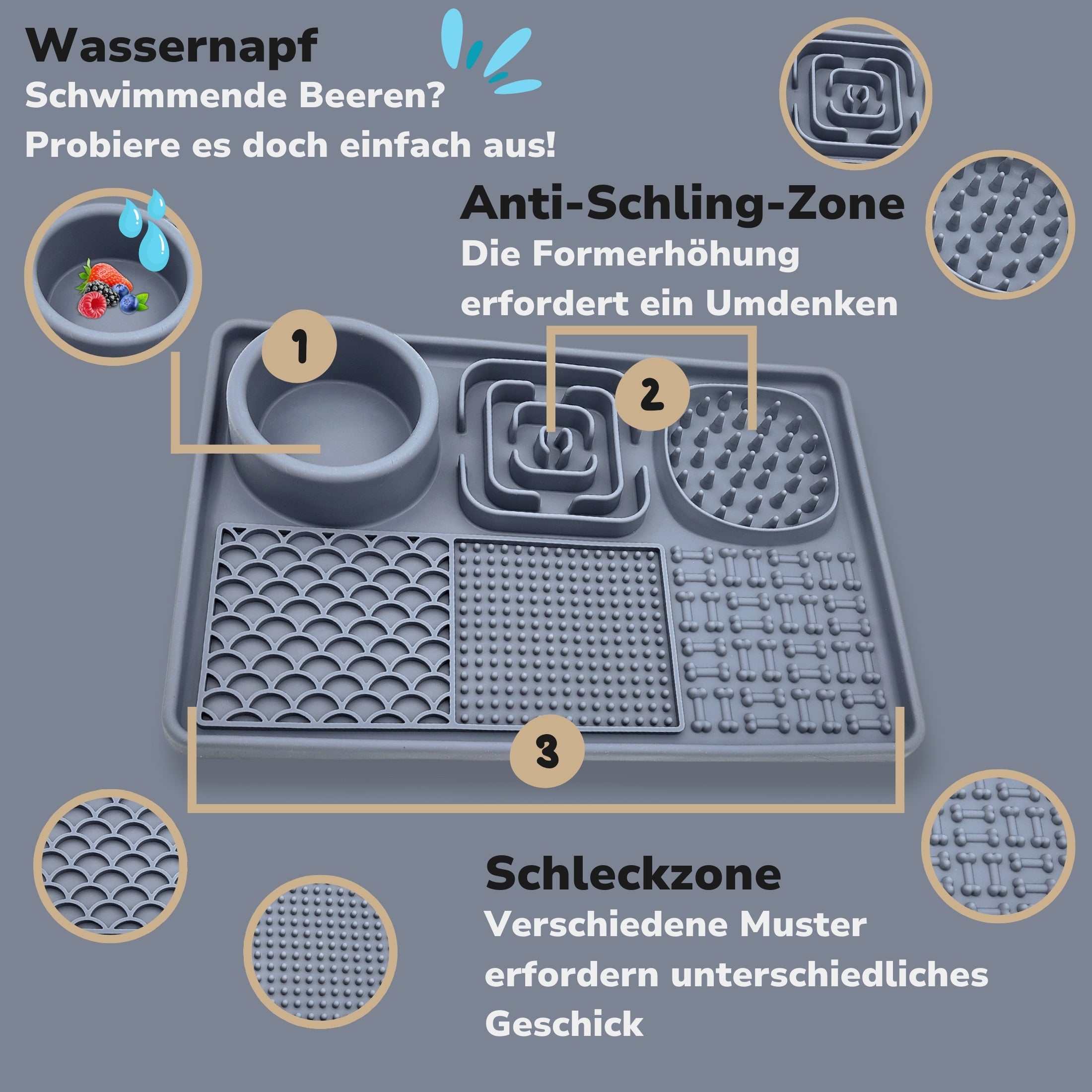 Wassernapf
Schwimmende Beeren?
Probiere es doch einfach aus!

Anti-Schling-Zone
Die Formerhöhung erfordert ein Umdenken

1

2

3

Schleckzone
Verschiedene Muster erfordern unterschiedliches Geschick