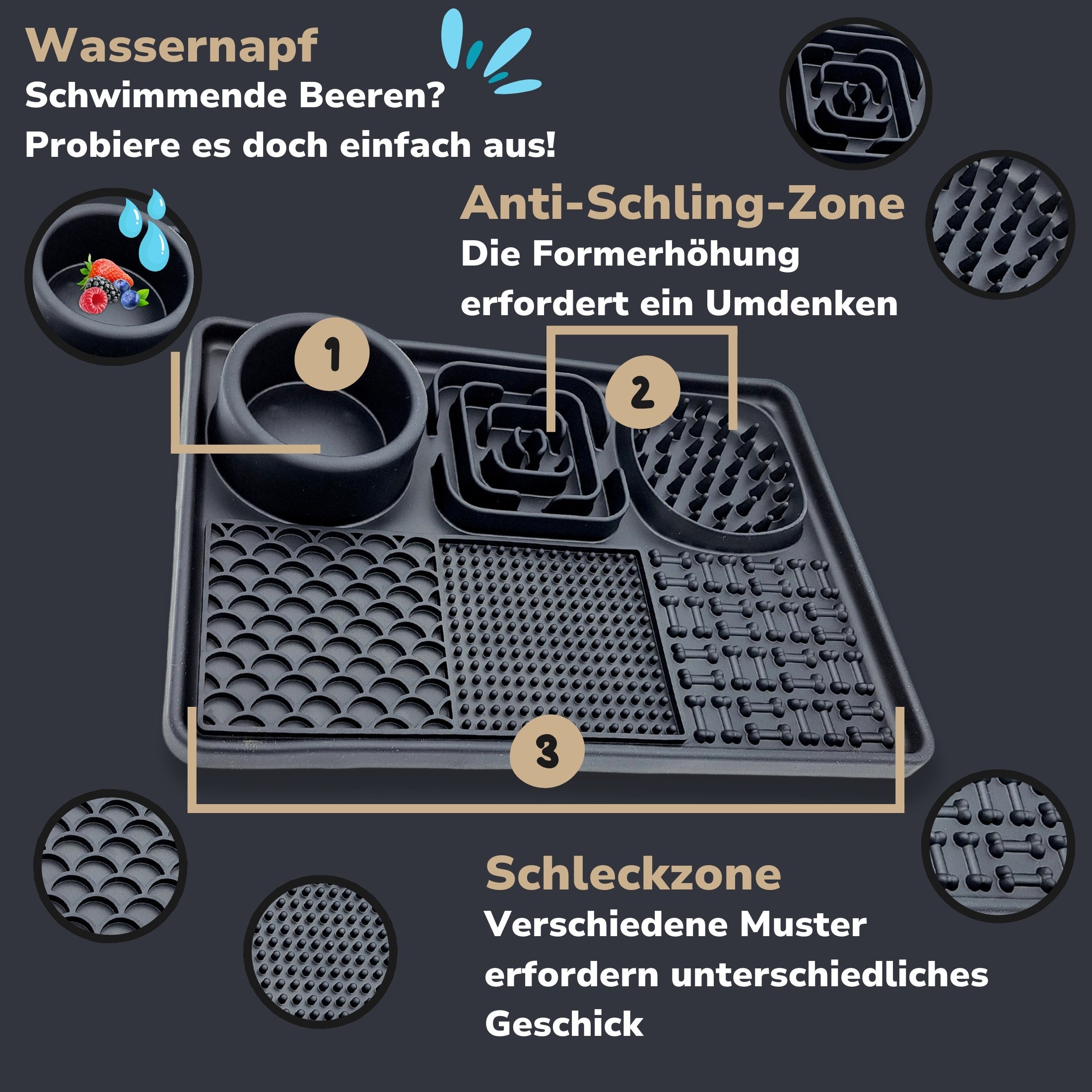 Wassernapf
Schwimmende Beeren?
Probiere es doch einfach aus!

Anti-Schling-Zone
Die Formerhöhung erfordert ein Umdenken

1

2

3

Schleckzone
Verschiedene Muster erfordern unterschiedliches Geschick